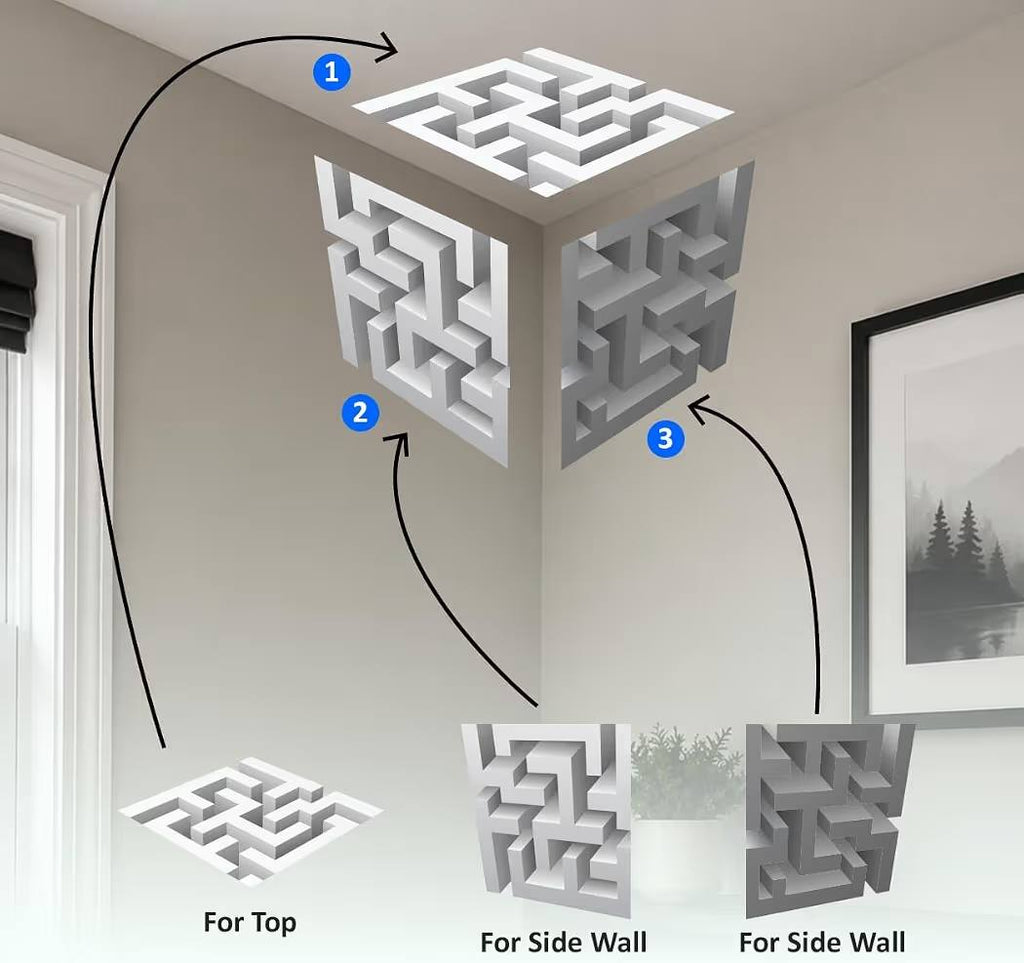 1

2

3

For Top

For Side Wall

For Side Wall